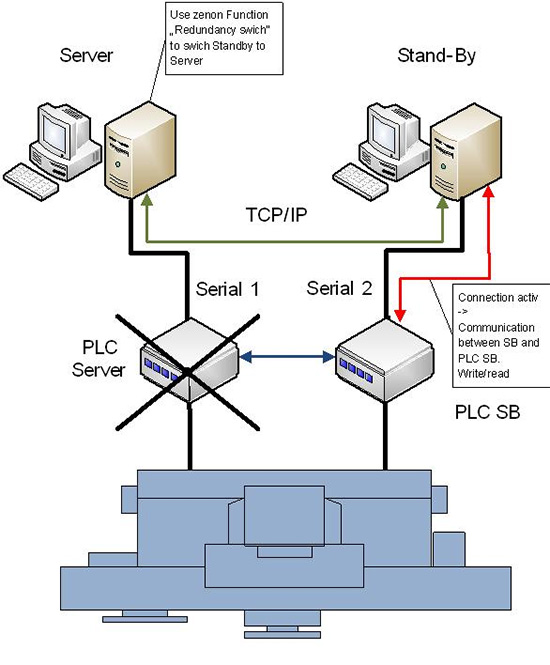 Use zenon Function „Redundancy swich" to swich Standby to Server

Server

Stand-By

TCP/IP

Serial 1

Serial 2

Connection activ -> Communication between SB and PLC SB. Write/read

PLC Server

PLC SB